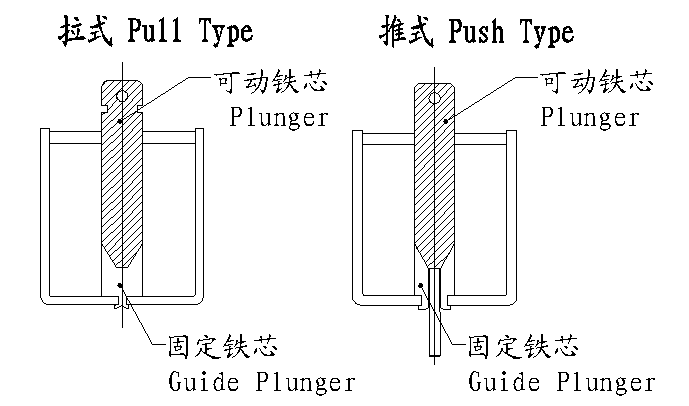 拉式 Pull Type

可动铁芯
Plunger

固定铁芯
Guide Plunger

推式 Push Type

可动铁芯
Plunger

固定铁芯
Guide Plunger